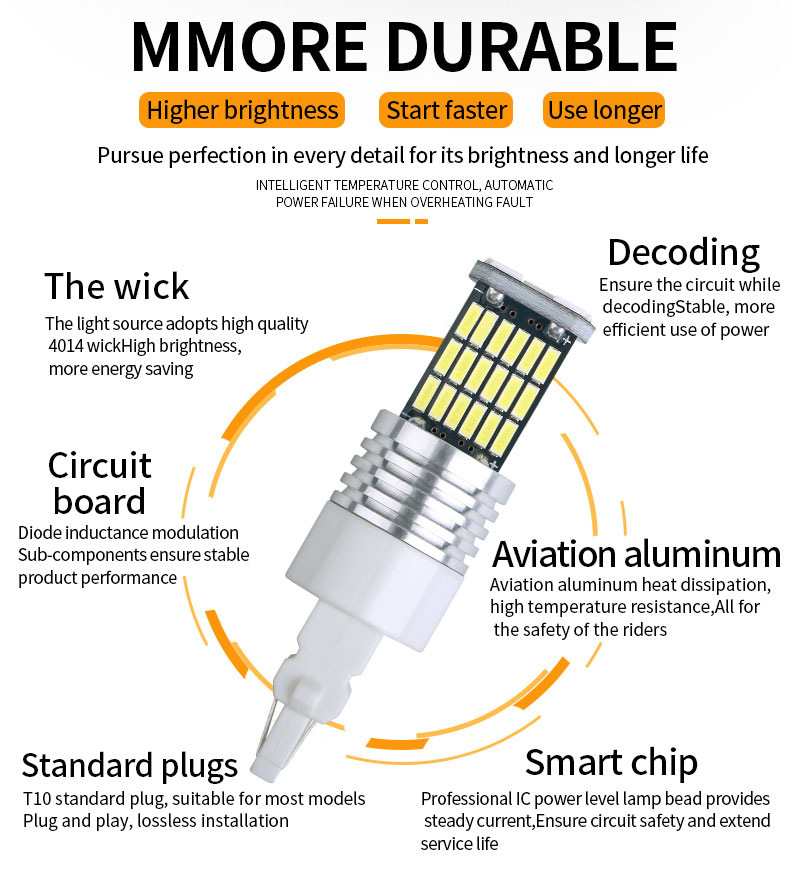 MMORE DURABLE

Higher brightness

Start faster

Use longer

Pursue perfection in every detail for its brightness and longer life

INTELLIGENT TEMPERATURE CONTROL, AUTOMATIC POWER FAILURE WHEN OVERHEATING FAULT

The wick

The light source adopts high quality 4014 wickHigh brightness, more energy saving

Decoding

Ensure the circuit while decodingStable, more efficient use of power

Circuit board

Diode inductance modulation Sub-components ensure stable product performance

Aviation aluminum

Aviation aluminum heat dissipation, high temperature resistance,All for the safety of the riders

Standard plugs

T10 standard plug, suitable for most models Plug and play, lossless installation

Smart chip

Professional IC power level lamp bead provides steady current,Ensure circuit safety and extend service life